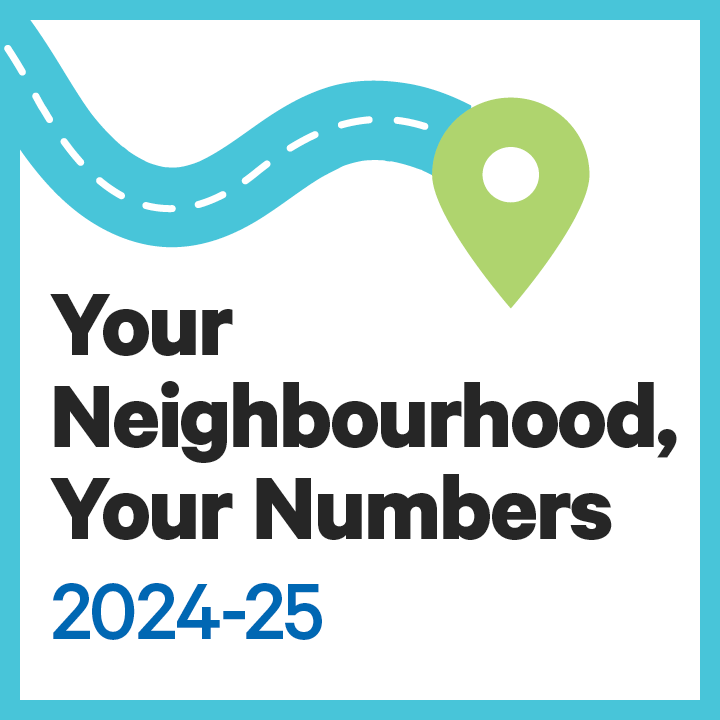 Your Neighbourhood, Your Numbers

2024-25